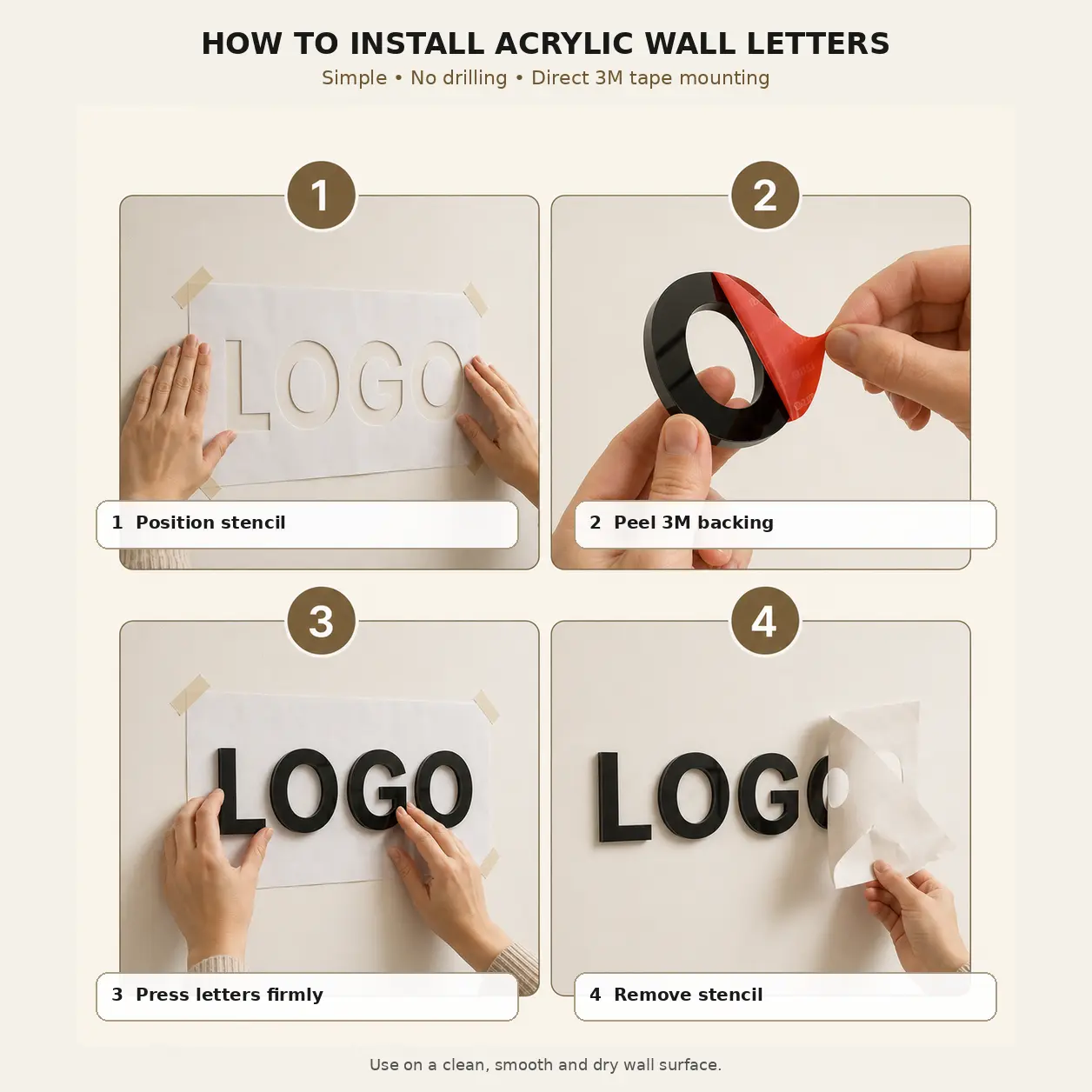 HOW TO INSTALL ACRYLIC WALL LETTERS
Simple • No drilling • Direct 3M tape mounting

1

LOGO

1 Position stencil

2

2 Peel 3M backing

3

LOGO

3 Press letters firmly

4

LOGO

4 Remove stencil

Use on a clean, smooth and dry wall surface.